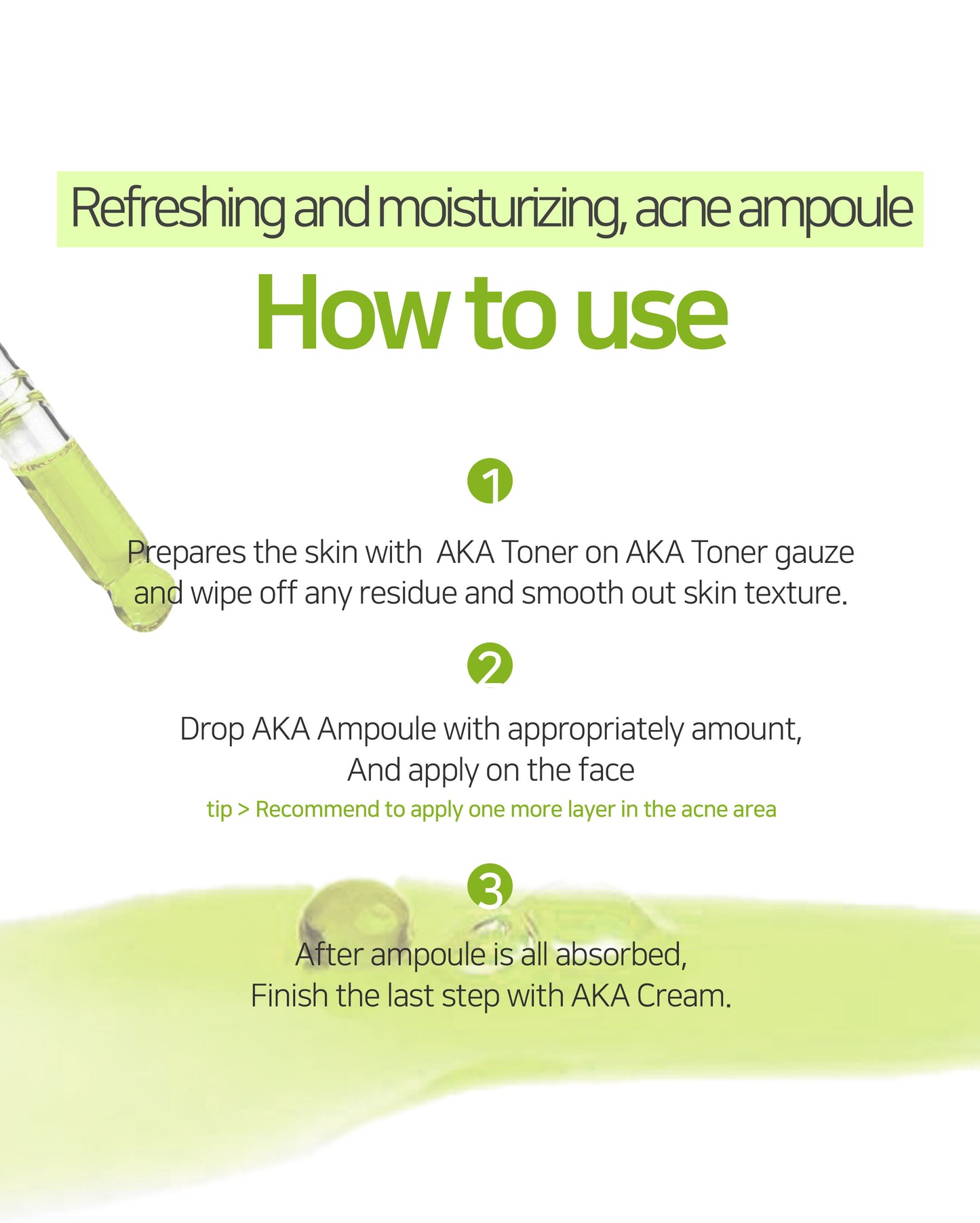 Refreshing and moisturizing, acne ampoule

How to use

1

Prepares the skin with AKA Toner on AKA Toner gauze and wipe off any residue and smooth out skin texture.

2

Drop AKA Ampoule with appropriately amount, And apply on the face

tip > Recommend to apply one more layer in the acne area

3

After ampoule is all absorbed, Finish the last step with AKA Cream.